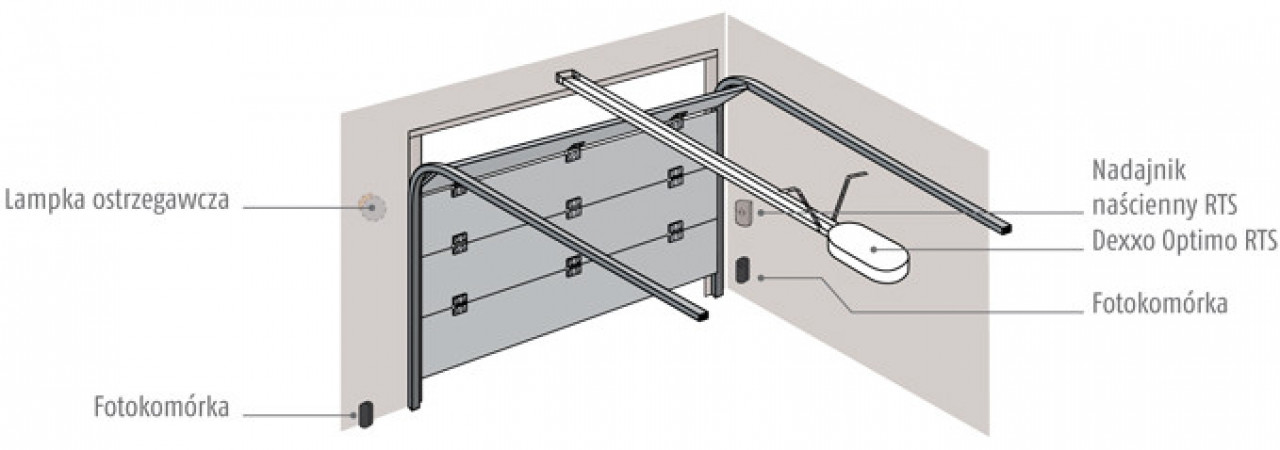 Lampka ostrzegawcza

Fotokomórka

Nadajnik naścienny RTS

Dexxo Optimo RTS

Fotokomórka